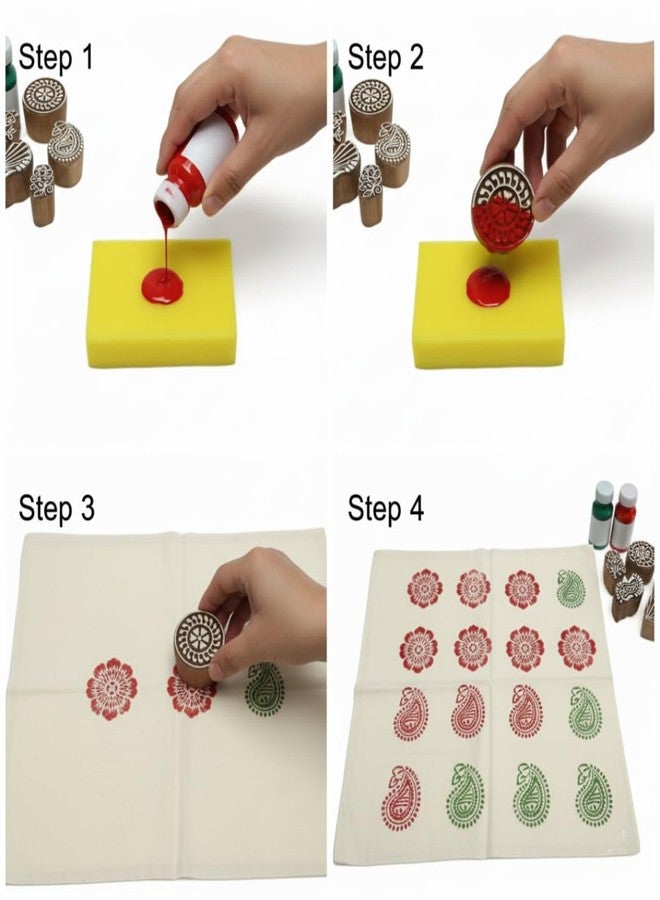 Step 1

Step 2

Step 3

Step 4